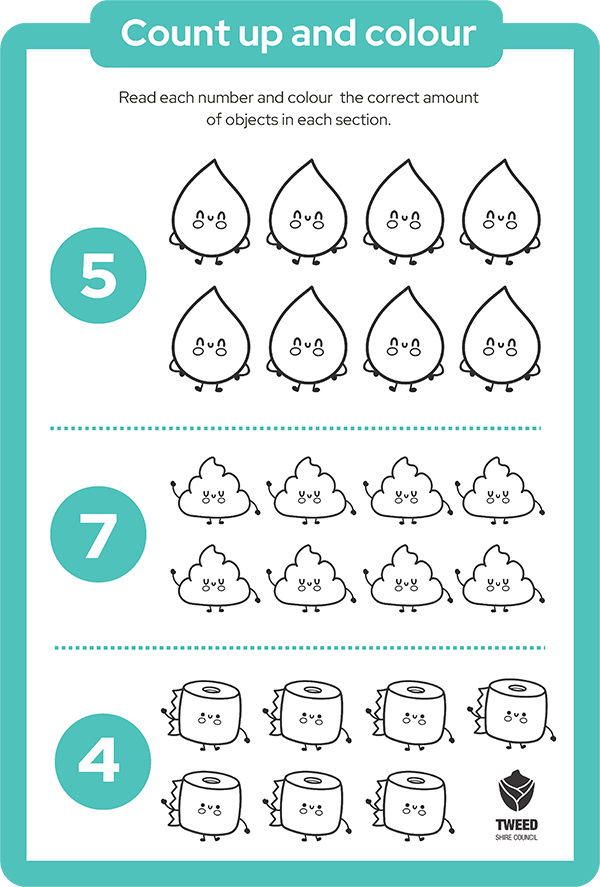 Count up and colour

Read each number and colour  the correct amount of objects in each section.

5

7

4

TWEED
SHIRE COUNCIL